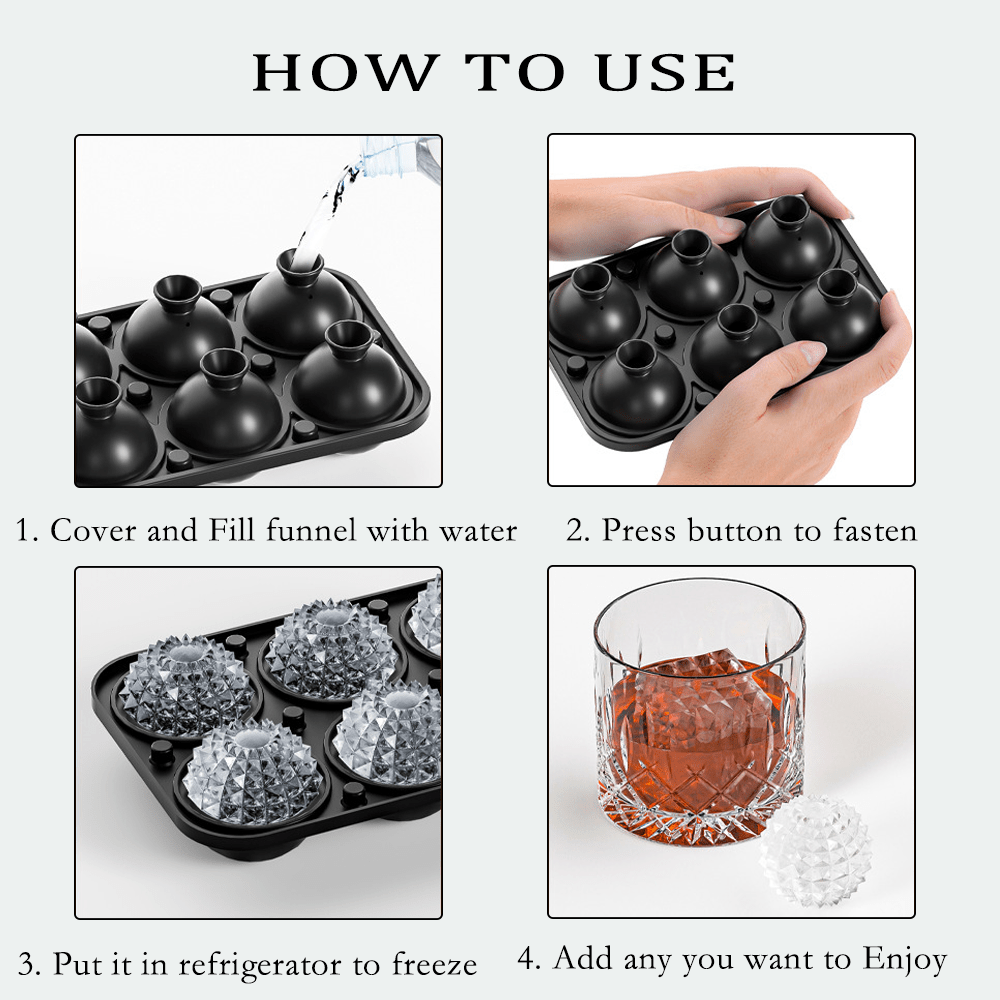 HOW TO USE

1. Cover and Fill funnel with water

2. Press button to fasten

3. Put it in refrigerator to freeze

4. Add any you want to Enjoy